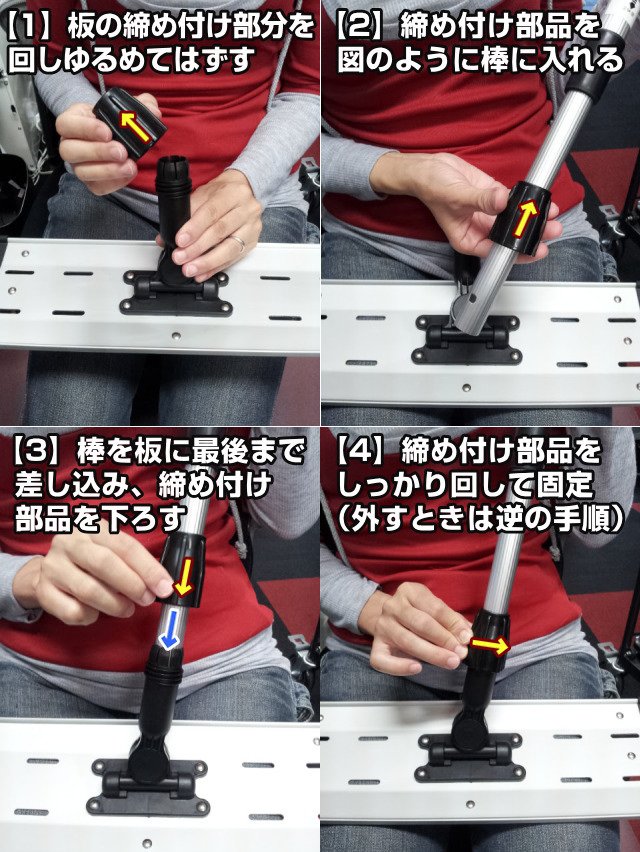 【1】板の締め付け部分を回しゆるめてはずす

【2】締め付け部品を図のように棒に入れる

【3】棒を板に最後まで差し込み、締め付け部品を下ろす

【4】締め付け部品をしっかり回して固定（外すときは逆の手順）